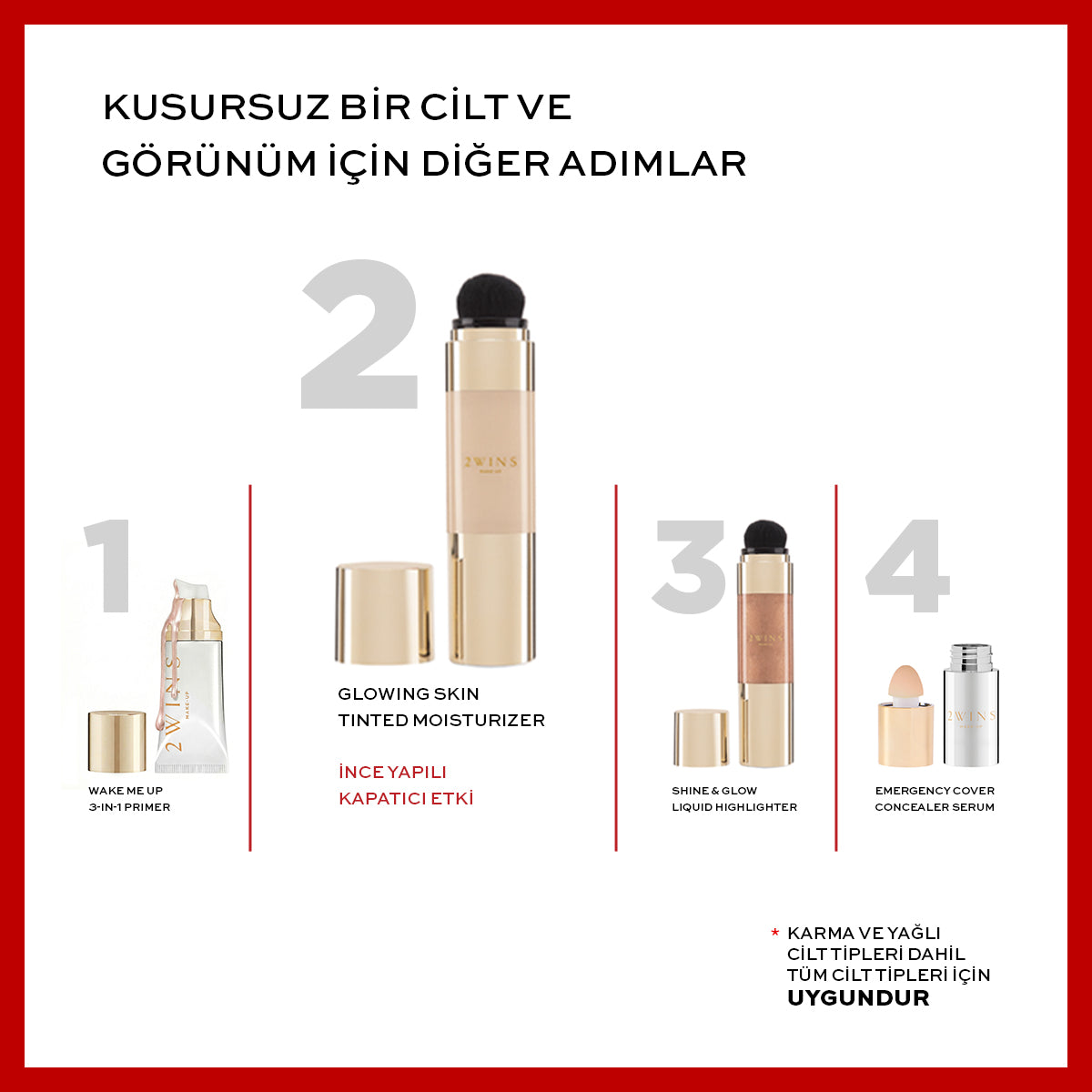 KUSURSUZ BİR CİLT VE GÖRÜNÜM İÇİN DİĞER ADIMLAR

1

2WINS MAKE-UP

WAKE ME UP 3-IN-1 PRIMER

2

2WINS MAKE-UP

GLOWING SKIN TINTED MOISTURIZER

İNCE YAPILI KAPATICI ETKİ

3

2WINS

SHINE & GLOW LIQUID HIGHLIGHTER

4

2WINS MAKE-UP

EMERGENCY COVER CONCEALER SERUM

* KARMA VE YAĞLI CİLT TİPLERİ DAHİL TÜM CİLT TİPLERİ İÇİN UYGUNDUR